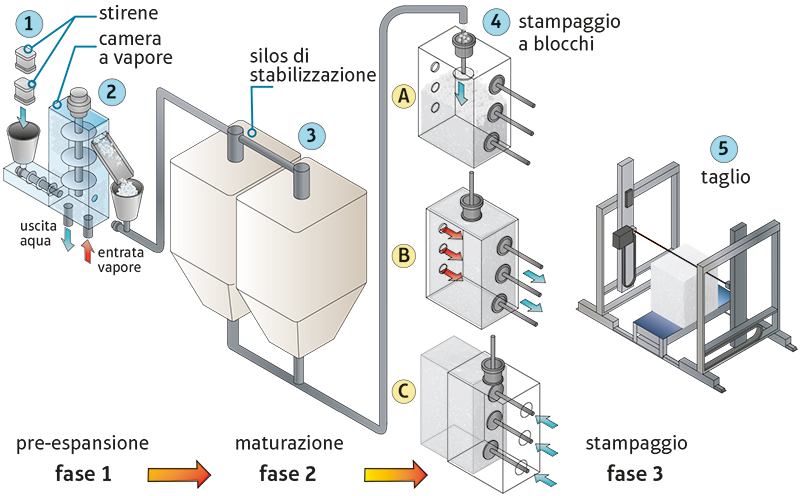 1 stirene
camera a vapore
2
uscita aqua
entrata vapore
silos di stabilizzazione
3
4 stampaggio a blocchi
A
B
C
5 taglio
pre-espansione
fase 1
maturazione
fase 2
stampaggio
fase 3