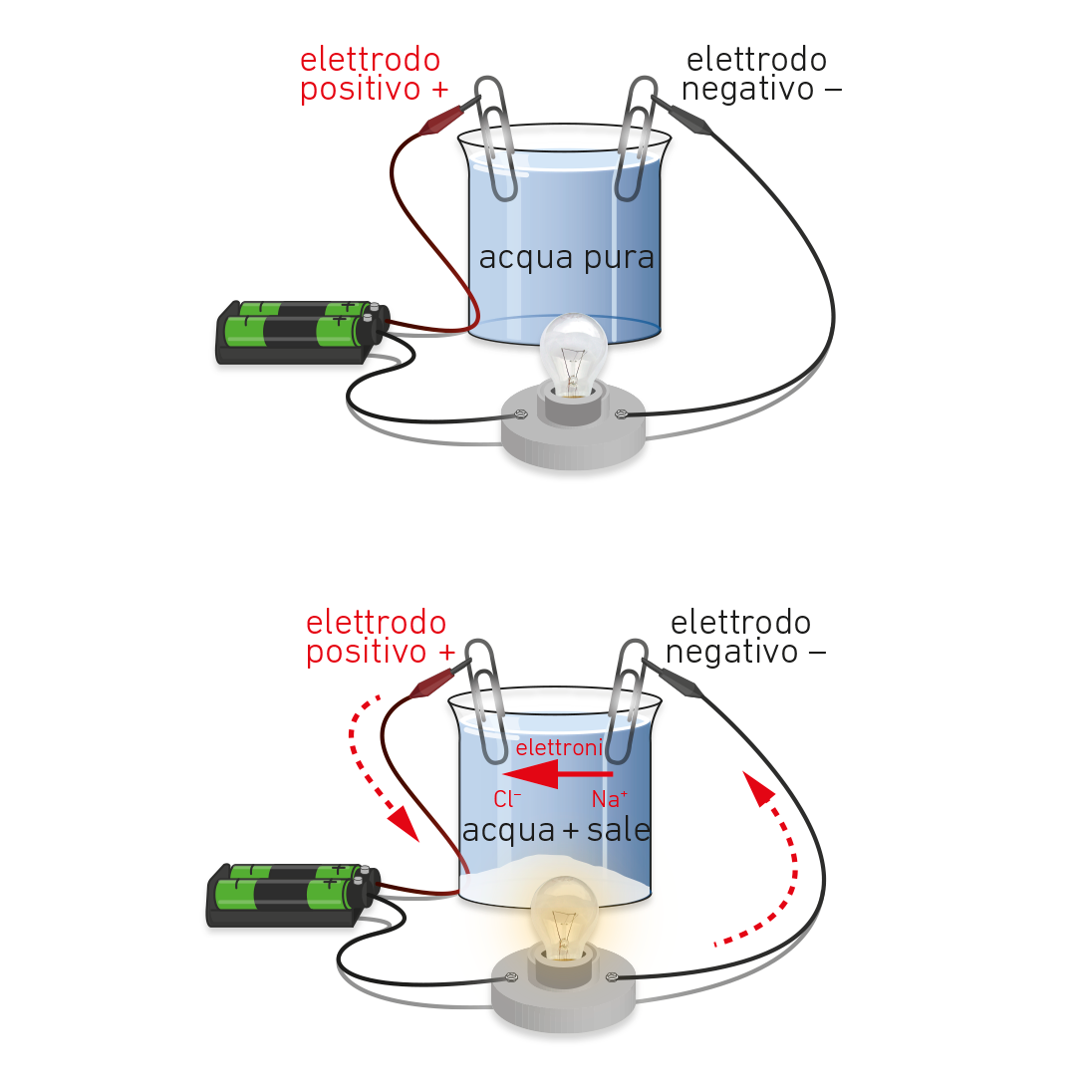 elettrodo
positivo +

elettrodo
negativo –

acqua pura

elettrodo
positivo +

elettrodo
negativo –

elettroni

$Cl^-$

$Na^+$

acqua + sale